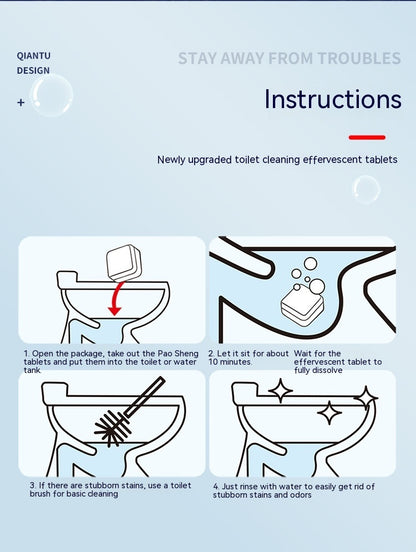 QIANTU
DESIGN

+

STAY AWAY FROM TROUBLES

Instructions

Newly upgraded toilet cleaning effervescent tablets

1. Open the package, take out the Pao Sheng tablets and put them into the toilet or water tank.

2. Let it sit for about 10 minutes.

Wait for the effervescent tablet to fully dissolve

3. If there are stubborn stains, use a toilet brush for basic cleaning

4. Just rinse with water to easily get rid of stubborn stains and odors