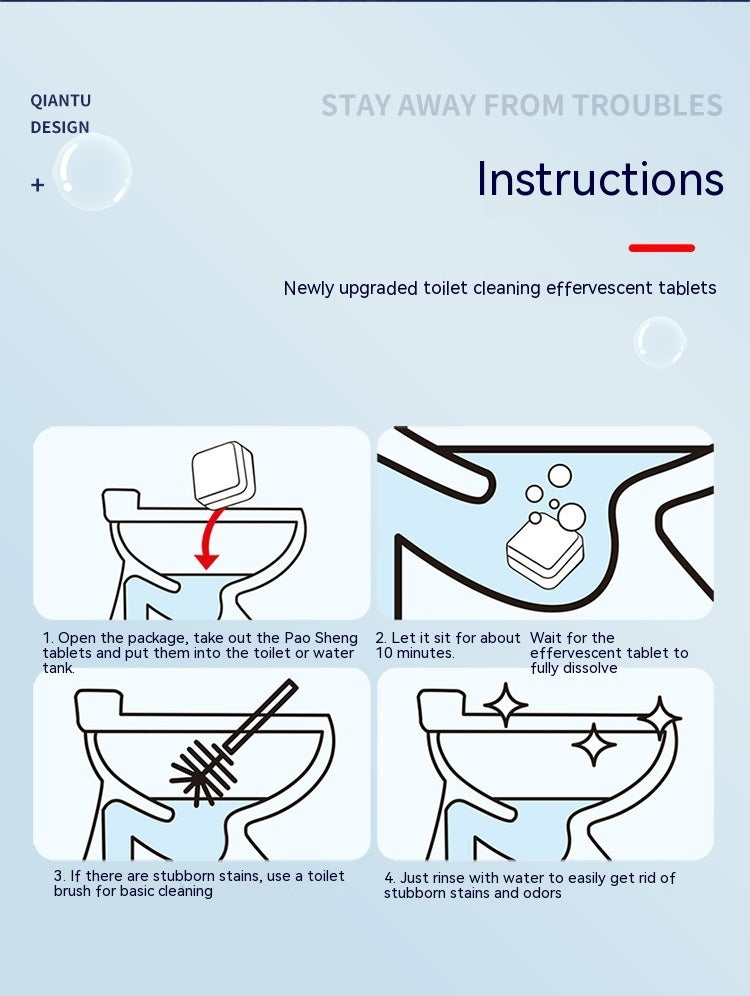 QIANTU
DESIGN
+

STAY AWAY FROM TROUBLES

Instructions

Newly upgraded toilet cleaning effervescent tablets

1. Open the package, take out the Pao Sheng tablets and put them into the toilet or water tank.

2. Let it sit for about 10 minutes.

Wait for the effervescent tablet to fully dissolve

3. If there are stubborn stains, use a toilet brush for basic cleaning

4. Just rinse with water to easily get rid of stubborn stains and odors